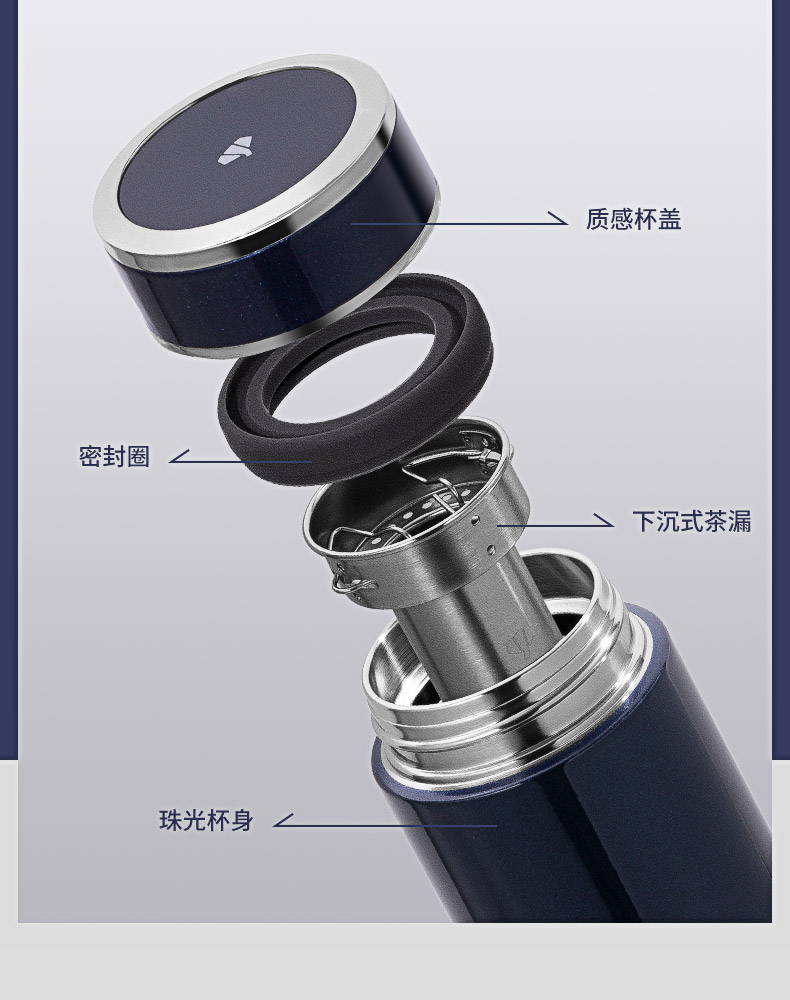 质感杯盖

密封圈

下沉式茶漏

珠光杯身